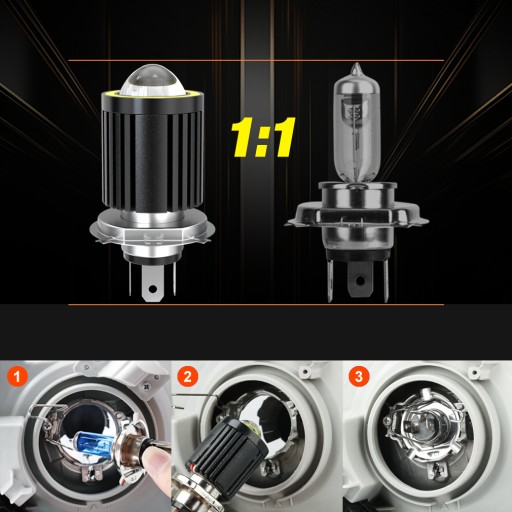 1:1

1

2

3