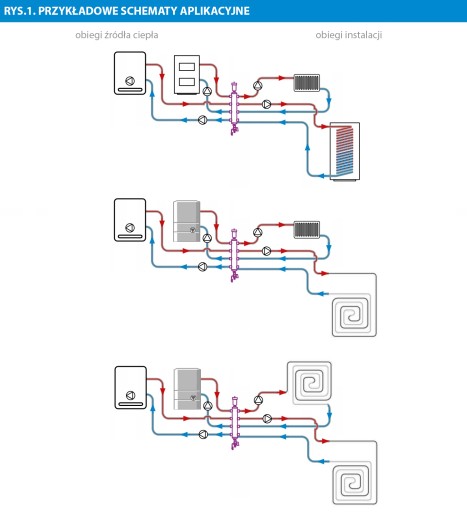 RYS.1. PRZYKŁADOWE SCHEMATY APLIKACYJNE

obiegi źródła ciepła

obiegi instalacji