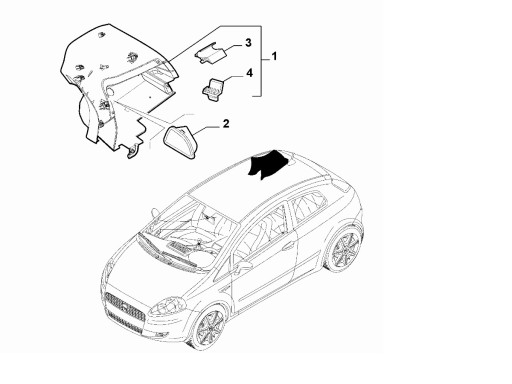 3
1
4
2