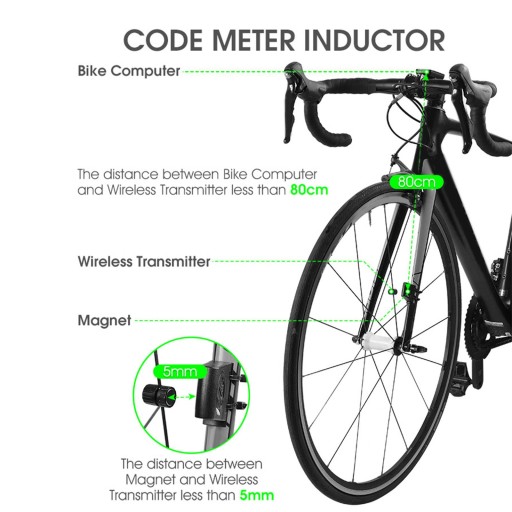 CODE METER INDUCTOR

Bike Computer

The distance between Bike Computer and Wireless Transmitter less than 80cm

80cm

Wireless Transmitter

Magnet

5mm

The distance between Magnet and Wireless Transmitter less than 5mm