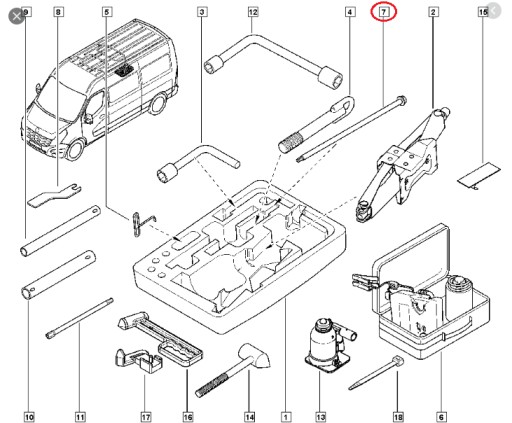 9
8
5
3
12
4
7
2
15
10
11
17
16
14
1
13
18
6