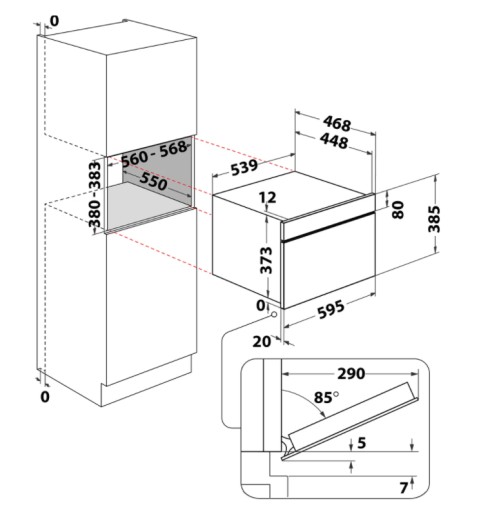 0
560 - 568
380 - 383
550
0
468
448
539
12
80
385
373
0
595
20
290
85°
5
7