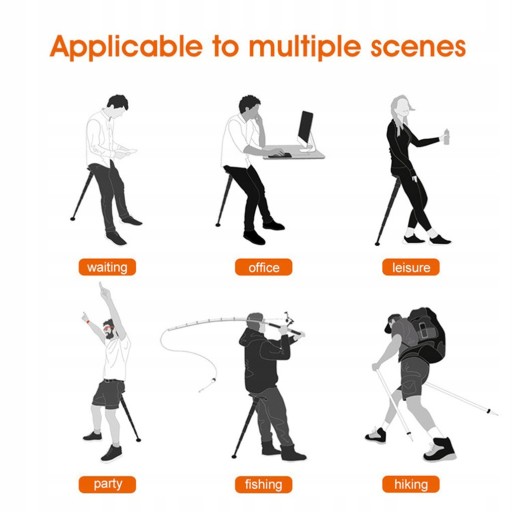 Applicable to multiple scenes

waiting

office

leisure

party

fishing

hiking