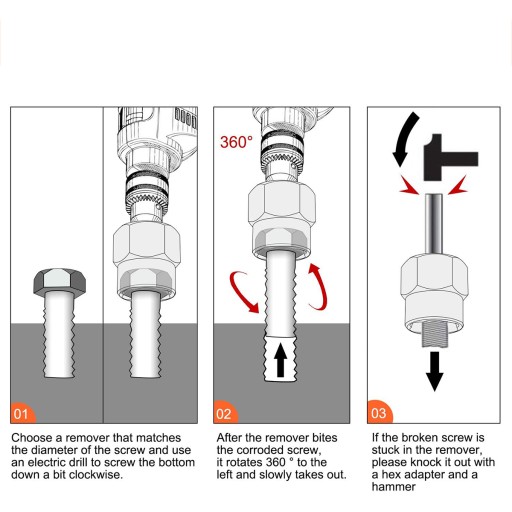 01

Choose a remover that matches the diameter of the screw and use an electric drill to screw the bottom down a bit clockwise.

360°

02

After the remover bites the corroded screw, it rotates 360 ° to the left and slowly takes out.

03

If the broken screw is stuck in the remover, please knock it out with a hex adapter and a hammer