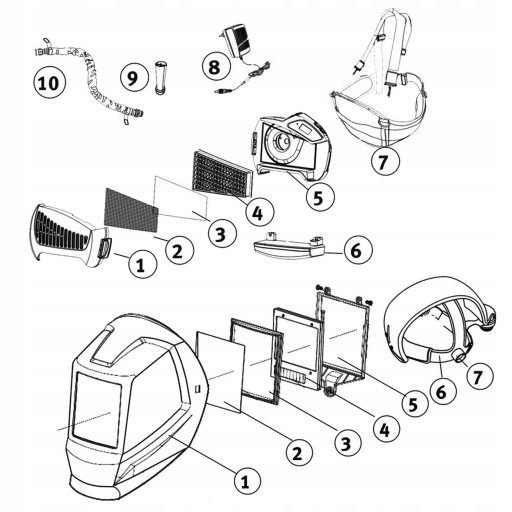 10
9
8
7
5
4
3
2
1
6
7
6
5
4
3
2
1