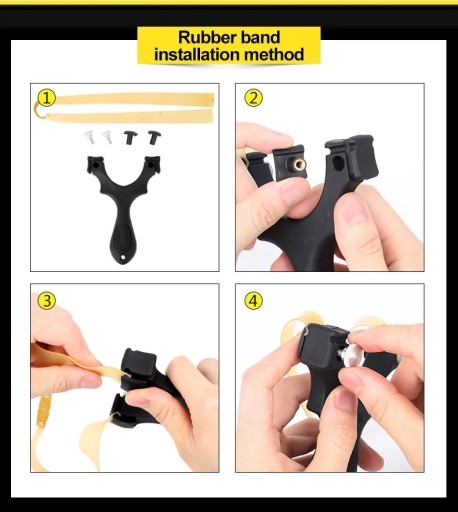 Rubber band installation method

①

②

③

④