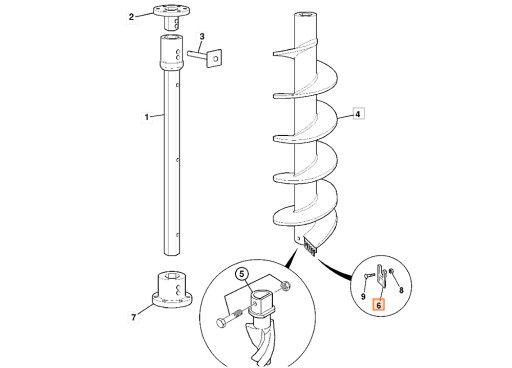 2
3
1
4
5
9
8
6
7