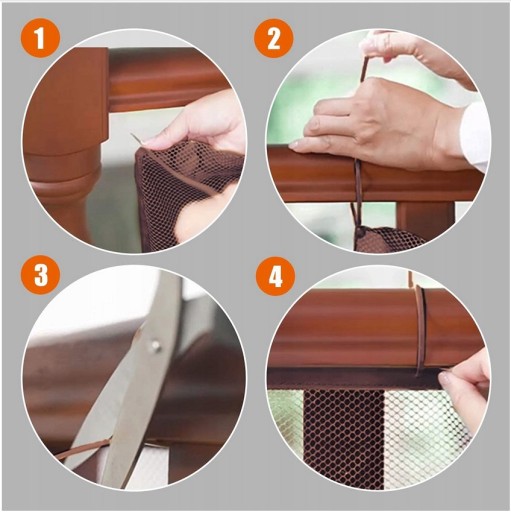 1

2

3

4