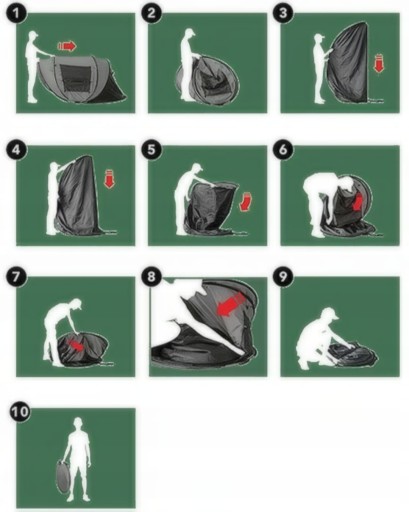 1

2

3

4

5

6

7

8

9

10