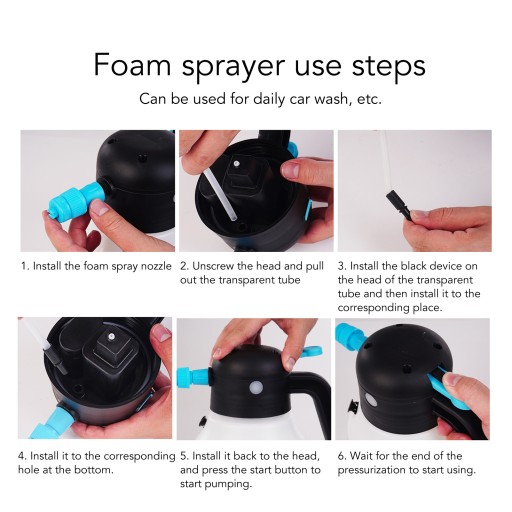 Foam sprayer use steps

Can be used for daily car wash, etc.

1. Install the foam spray nozzle

2. Unscrew the head and pull out the transparent tube

3. Install the black device on the head of the transparent tube and then install it to the corresponding place.

4. Install it to the corresponding hole at the bottom.

5. Install it back to the head, and press the start button to start pumping.

6. Wait for the end of the pressurization to start using.