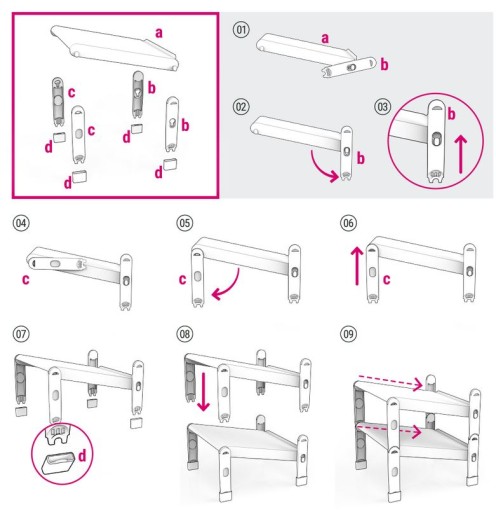 a
c
b
c
b
d
d
d
d

01
a
b

02
b

03
b

04
c

05
c

06
c

07
d

08

09