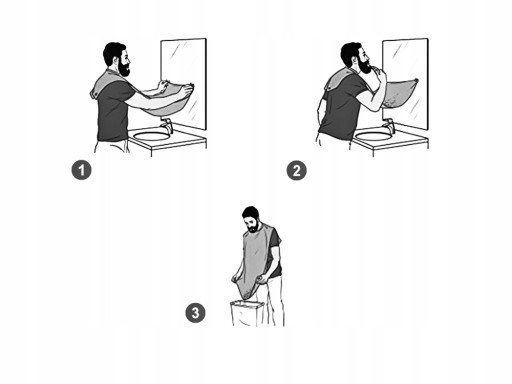 1

2

3