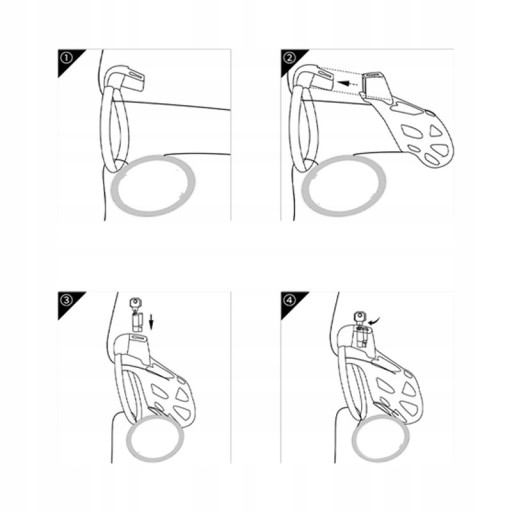 ①

②

③

④