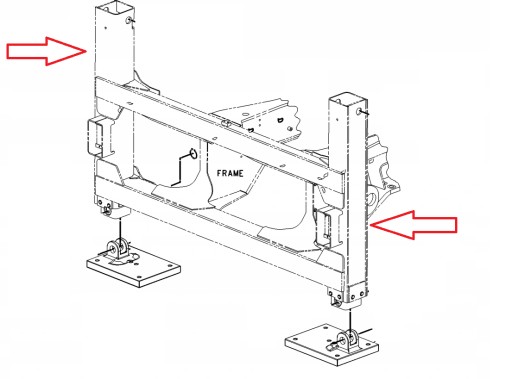 FRAME