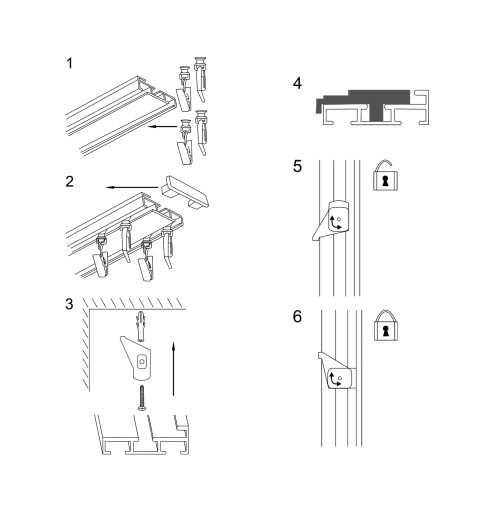 1

2

3

4

5

6