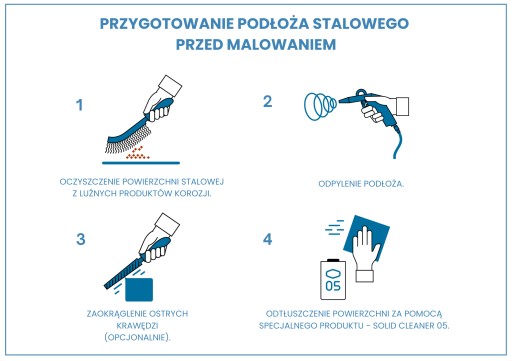 PRZYGOTOWANIE PODŁOŻA STALOWEGO PRZED MALOWANIEM

1

OCZYSZCZENIE POWIERZCHNI STALOWEJ Z LUŹNYCH PRODUKTÓW KOROZJI.

2

ODPYLENIE PODŁOŻA.

3

ZAOKRĄGLENIE OSTRYCH KRAWĘDZI (OPCJONALNIE).

4

05

ODTŁUSZCZENIE POWIERZCHNI ZA POMOCĄ SPECJALNEGO PRODUKTU - SOLID CLEANER 05.