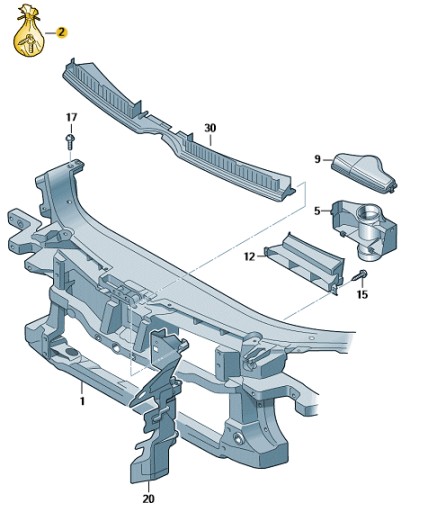 2
17
30
9
5
12
15
1
20