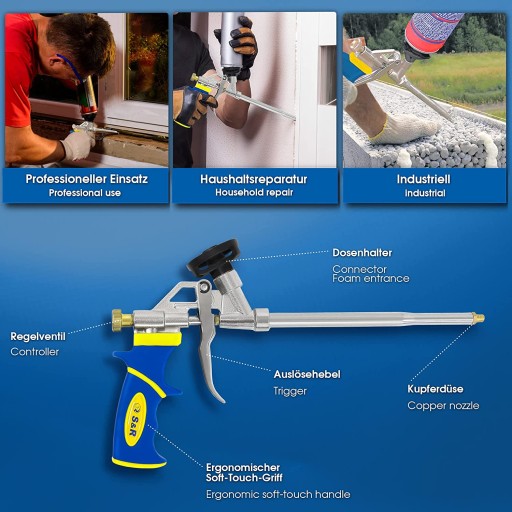 Professioneller Einsatz
Professional use

Haushaltsreparatur
Household repair

Industriell
Industrial

Dosenhalter
Connector
Foam entrance

Regelventil
Controller

Auslösehebel
Trigger

Kupferdüse
Copper nozzle

S&R

Ergonomischer Soft-Touch-Griff
Ergonomic soft-touch handle