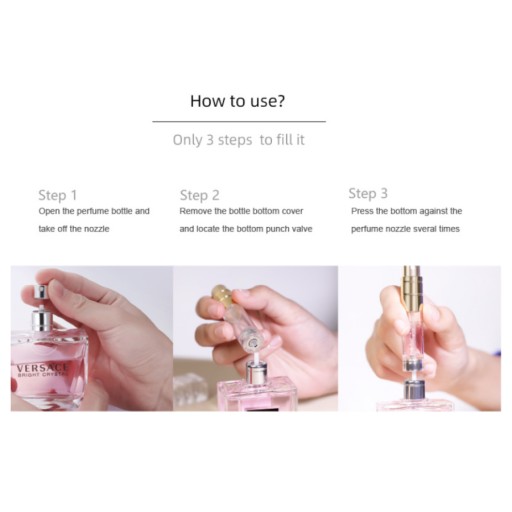 How to use?

Only 3 steps to fill it

Step 1
Open the perfume bottle and take off the nozzle

Step 2
Remove the bottle bottom cover and locate the bottom punch valve

Step 3
Press the bottom against the perfume nozzle sveral times

VERSACE
BRIGHT CRYSTAL