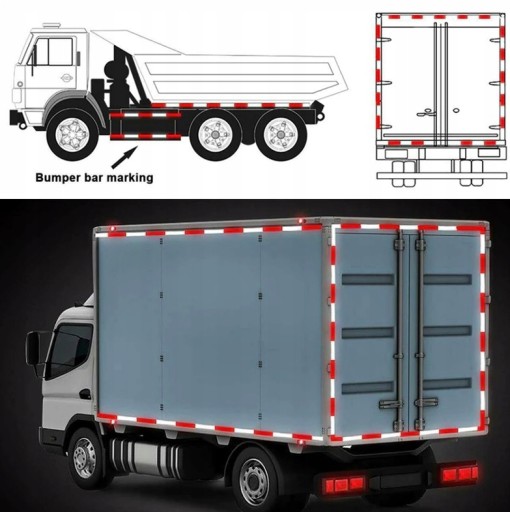 Bumper bar marking