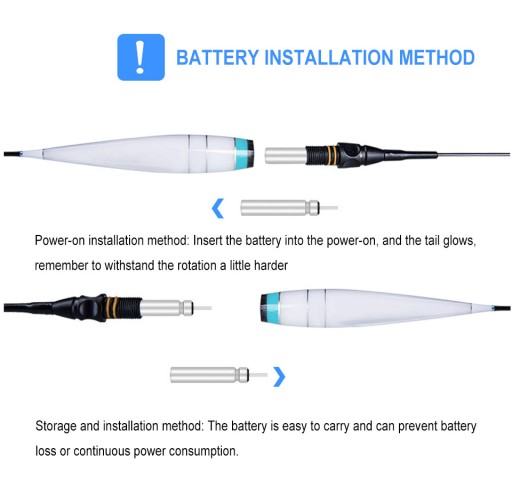 !

BATTERY INSTALLATION METHOD

Power-on installation method: Insert the battery into the power-on, and the tail glows, remember to withstand the rotation a little harder

Storage and installation method: The battery is easy to carry and can prevent battery loss or continuous power consumption.