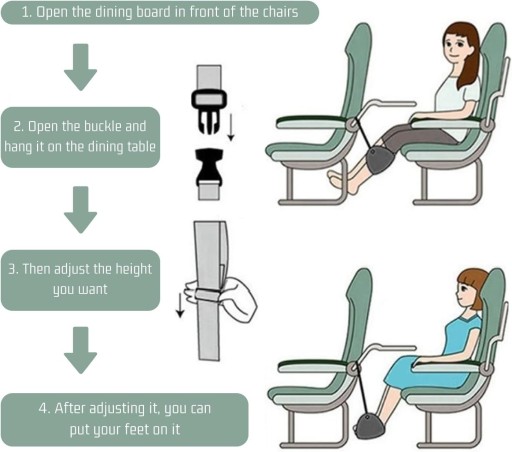 1. Open the dining board in front of the chairs

2. Open the buckle and hang it on the dining table

3. Then adjust the height you want

4. After adjusting it, you can put your feet on it