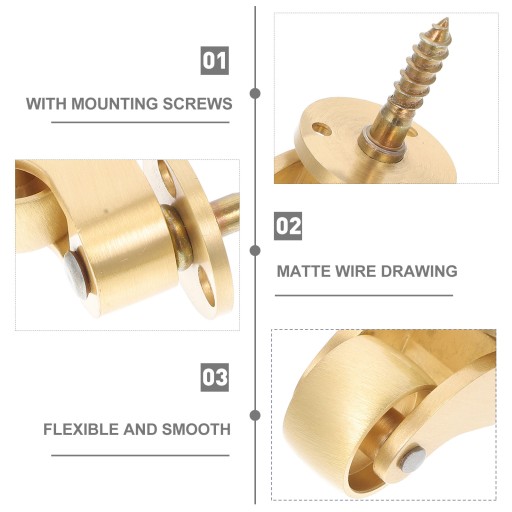 01

WITH MOUNTING SCREWS

02

MATTE WIRE DRAWING

03

FLEXIBLE AND SMOOTH