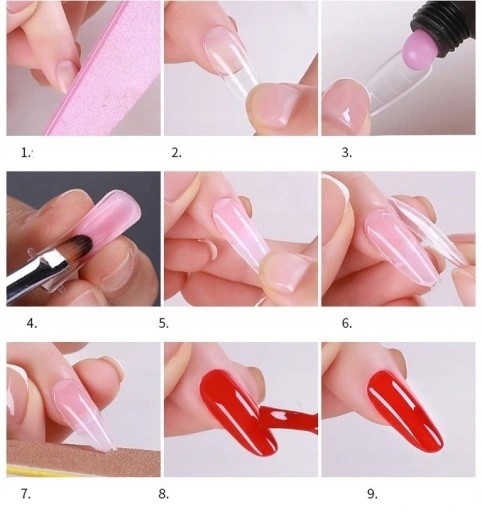 1.

2.

3.

4.

5.

6.

7.

8.

9.