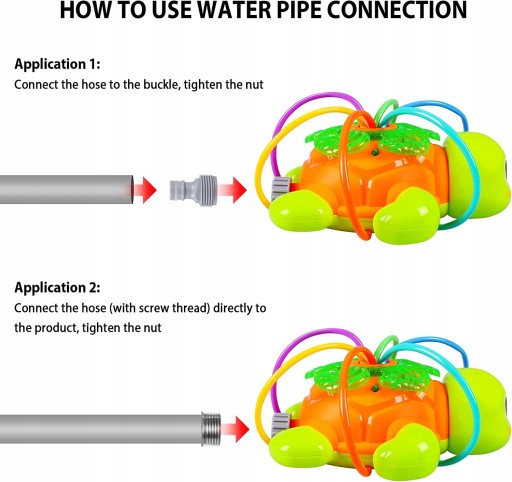 HOW TO USE WATER PIPE CONNECTION

Application 1:
Connect the hose to the buckle, tighten the nut

Application 2:
Connect the hose (with screw thread) directly to the product, tighten the nut