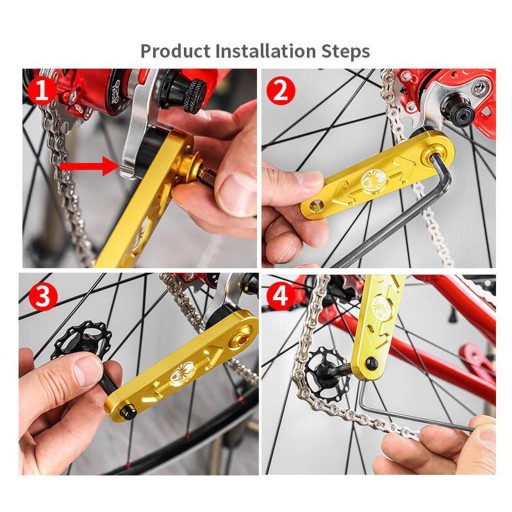 Product Installation Steps

1

2

3

4