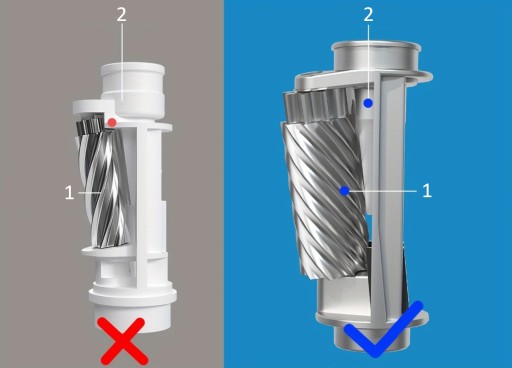 2
1
2
1