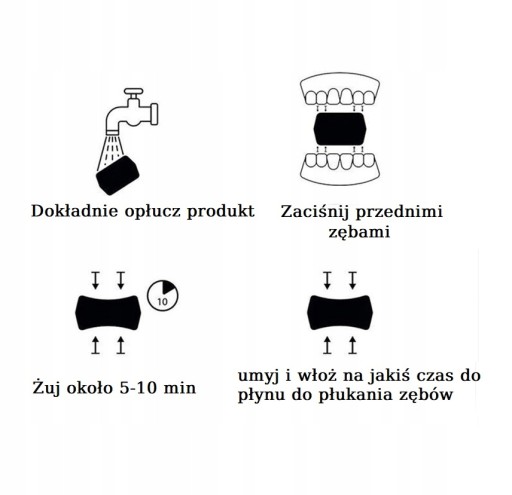 Dokładnie opłucz produkt

Zaciśnij przednimi zębami

10

Żuj około 5-10 min

umyj i włoż na jakiś czas do płynu do płukania zębów