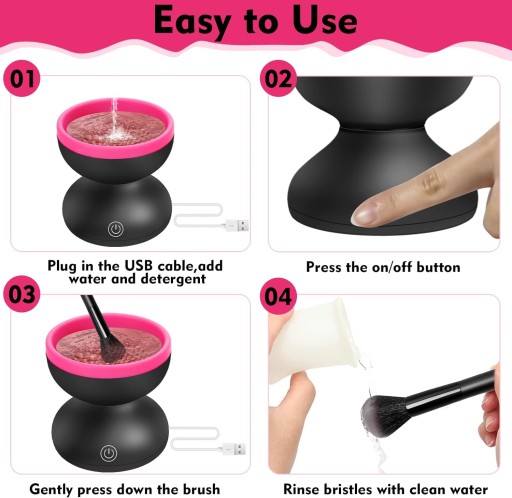 Easy to Use

01

Plug in the USB cable,add water and detergent

02

Press the on/off button

03

Gently press down the brush

04

Rinse bristles with clean water