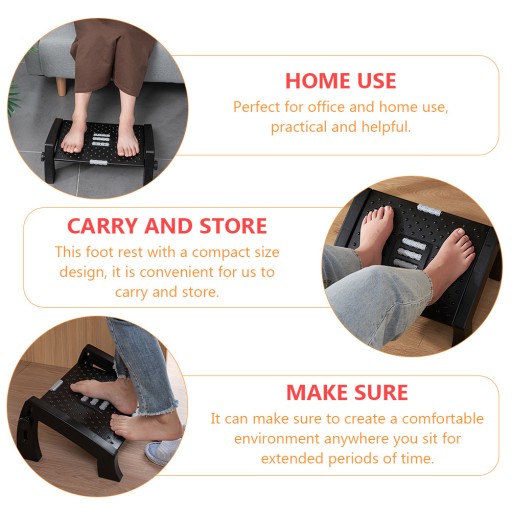 HOME USE
Perfect for office and home use, practical and helpful.

CARRY AND STORE
This foot rest with a compact size design, it is convenient for us to carry and store.

MAKE SURE
It can make sure to create a comfortable environment anywhere you sit for extended periods of time.