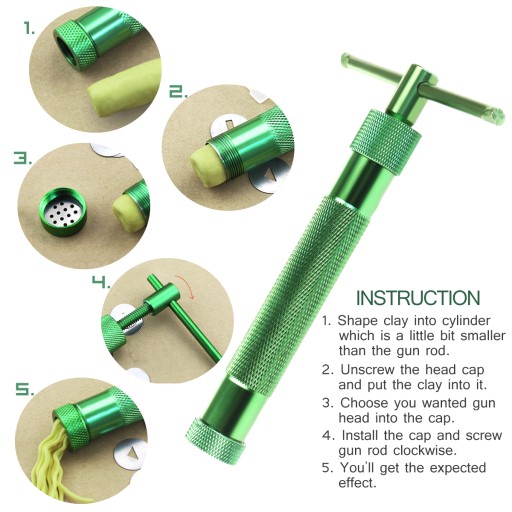 1.

2.

3.

4.

5.

INSTRUCTION

1. Shape clay into cylinder which is a little bit smaller than the gun rod.
2. Unscrew the head cap and put the clay into it.
3. Choose you wanted gun head into the cap.
4. Install the cap and screw gun rod clockwise.
5. You'll get the expected effect.