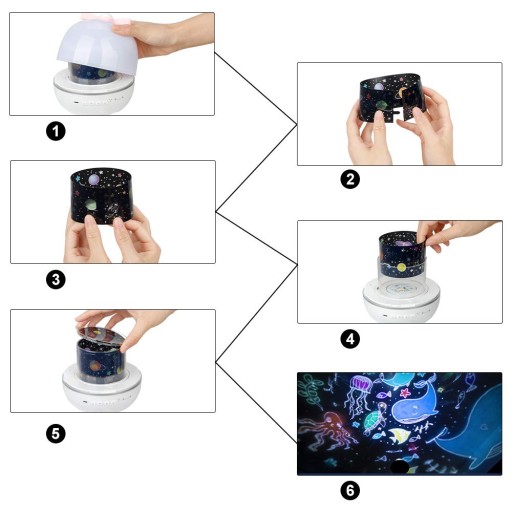 1

2

3

4

5

6