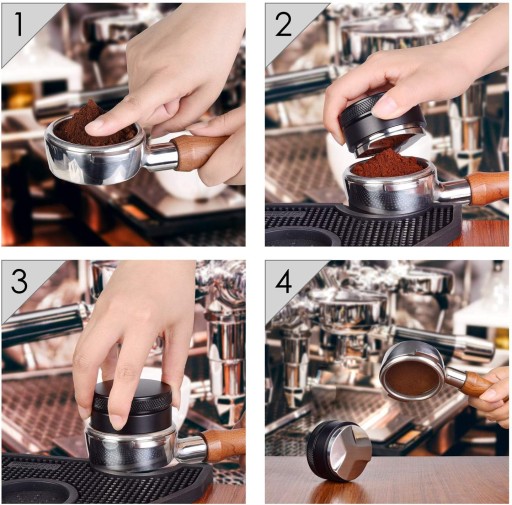 1

2

3

4