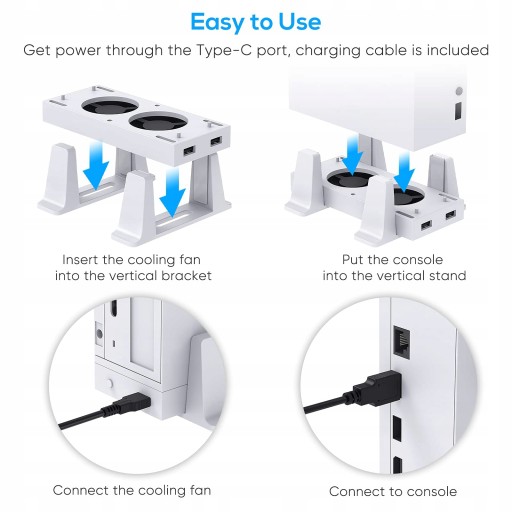 Easy to Use

Get power through the Type-C port, charging cable is included

Insert the cooling fan into the vertical bracket

Put the console into the vertical stand

Connect the cooling fan

Connect to console