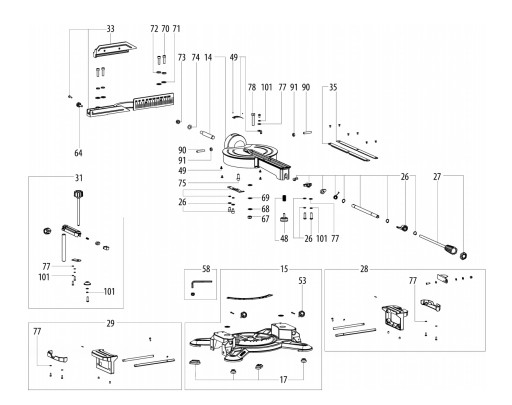 33
72 70 71
73 74 14
49
78 101 77 91 90
35
64
90
91
49
75
26
69
68
67
48
26 101 77
26
27
31
77
101
101
58
15
53
28
77
29
77
17