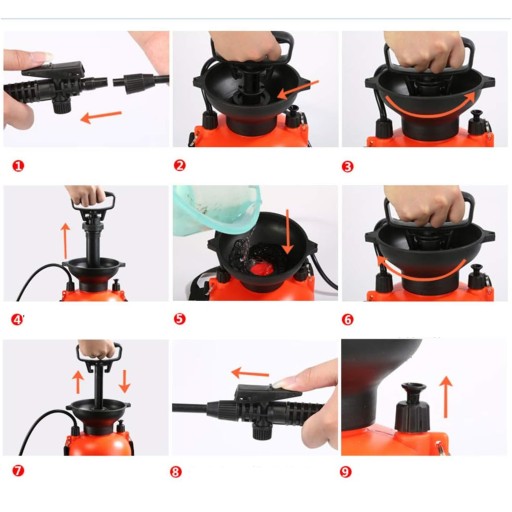 1

2

3

4

5

6

7

8

9