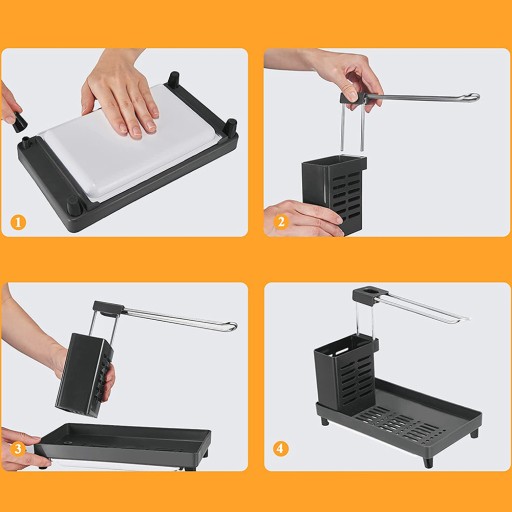 1

2

3

4