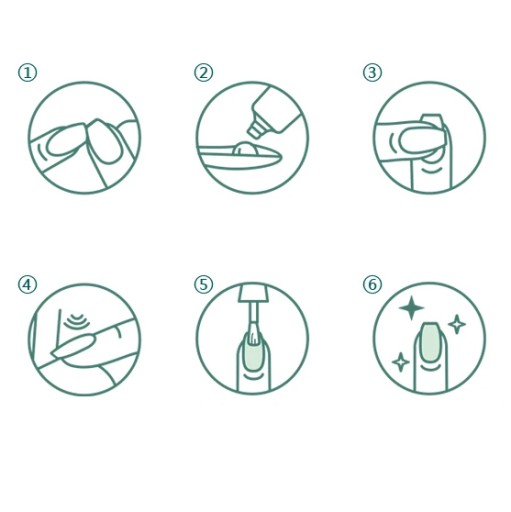 ①

②

③

④

⑤

⑥