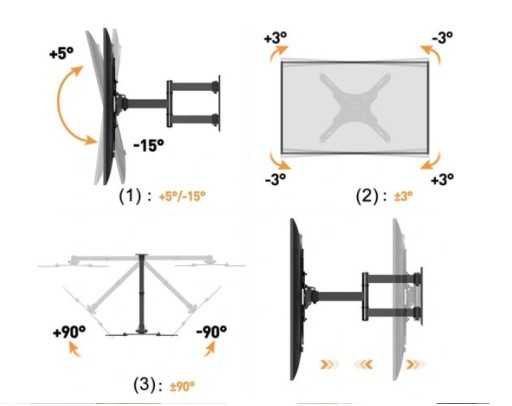 +5°

-15°

(1) : +5°/-15°

+3°

-3°

-3°

+3°

(2) : ±3°

+90°

-90°

(3): ±90°