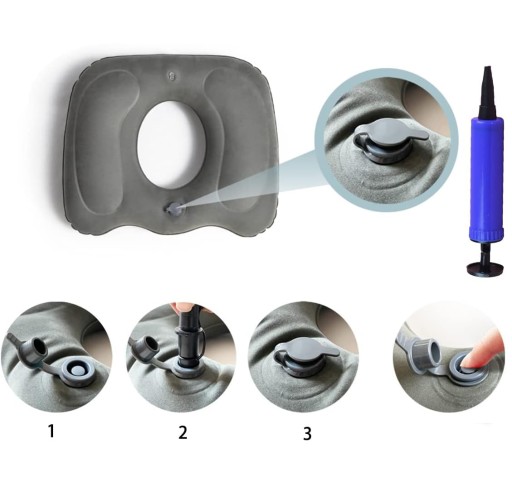 1

2

3