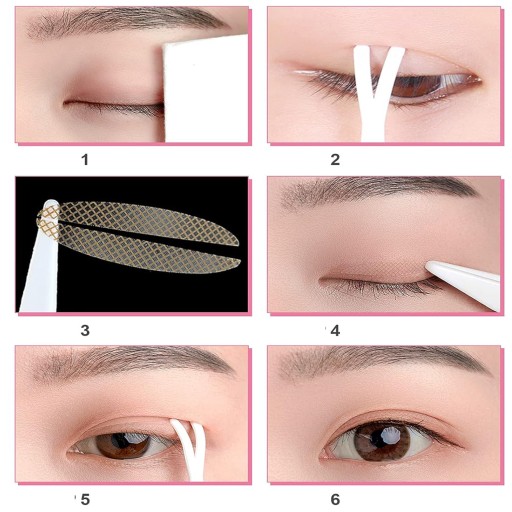 1

2

3

4

5

6