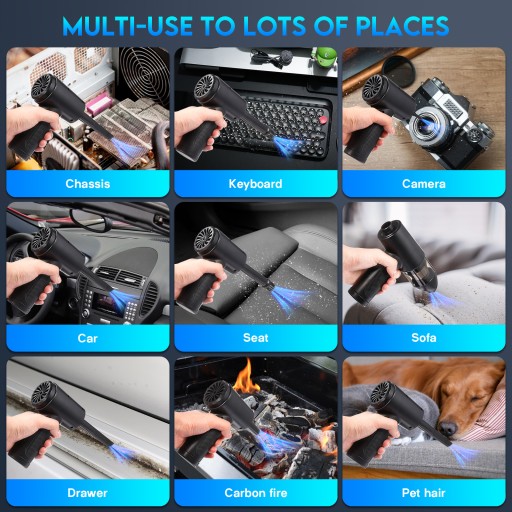 MULTI-USE TO LOTS OF PLACES

Chassis

Keyboard

Camera

Car

Seat

Sofa

Drawer

Carbon fire

Pet hair