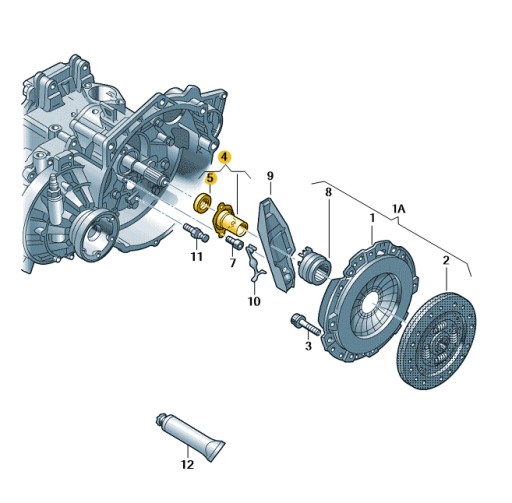 4
5
9
8
1A
1
2
11
7
10
3
12