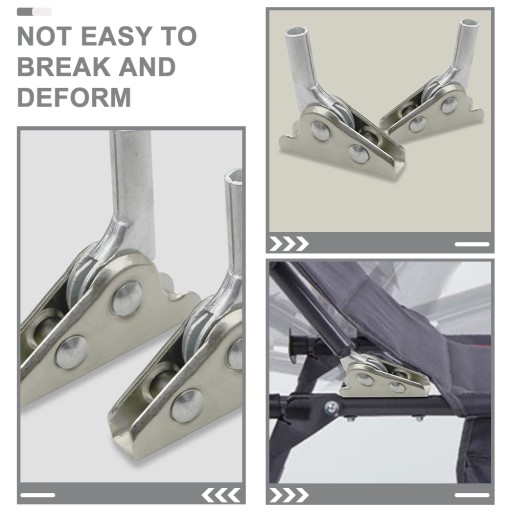 NOT EASY TO BREAK AND DEFORM