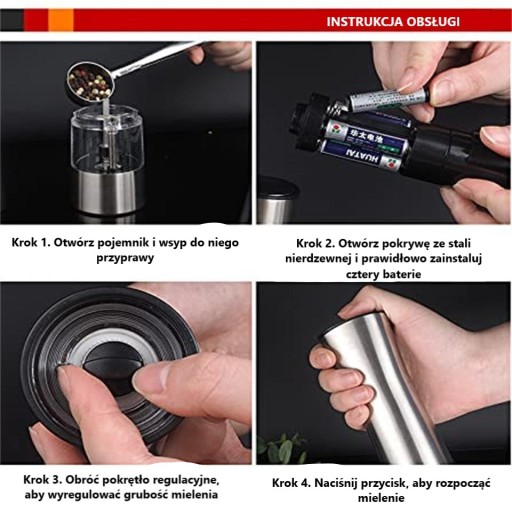 INSTRUKCJA OBSŁUGI

华太电池

HUATAI

Krok 1. Otwórz pojemnik i wsyp do niego przyprawy

Krok 2. Otwórz pokrywę ze stali nierdzewnej i prawidłowo zainstaluj cztery baterie

Krok 3. Obróć pokrętło regulacyjne, aby wyregulować grubość mielenia

Krok 4. Naciśnij przycisk, aby rozpocząć mielenie