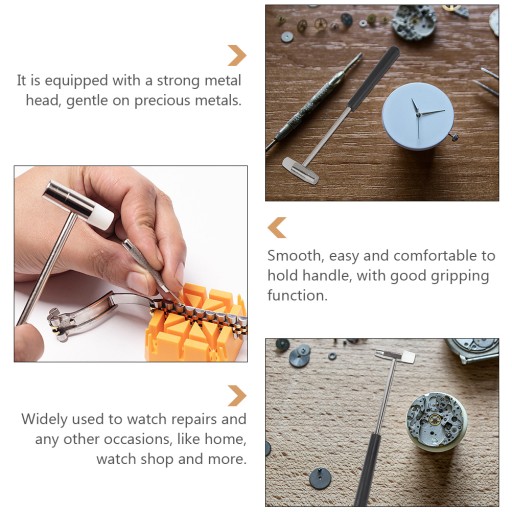 It is equipped with a strong metal head, gentle on precious metals.

Smooth, easy and comfortable to hold handle, with good gripping function.

Widely used to watch repairs and any other occasions, like home, watch shop and more.